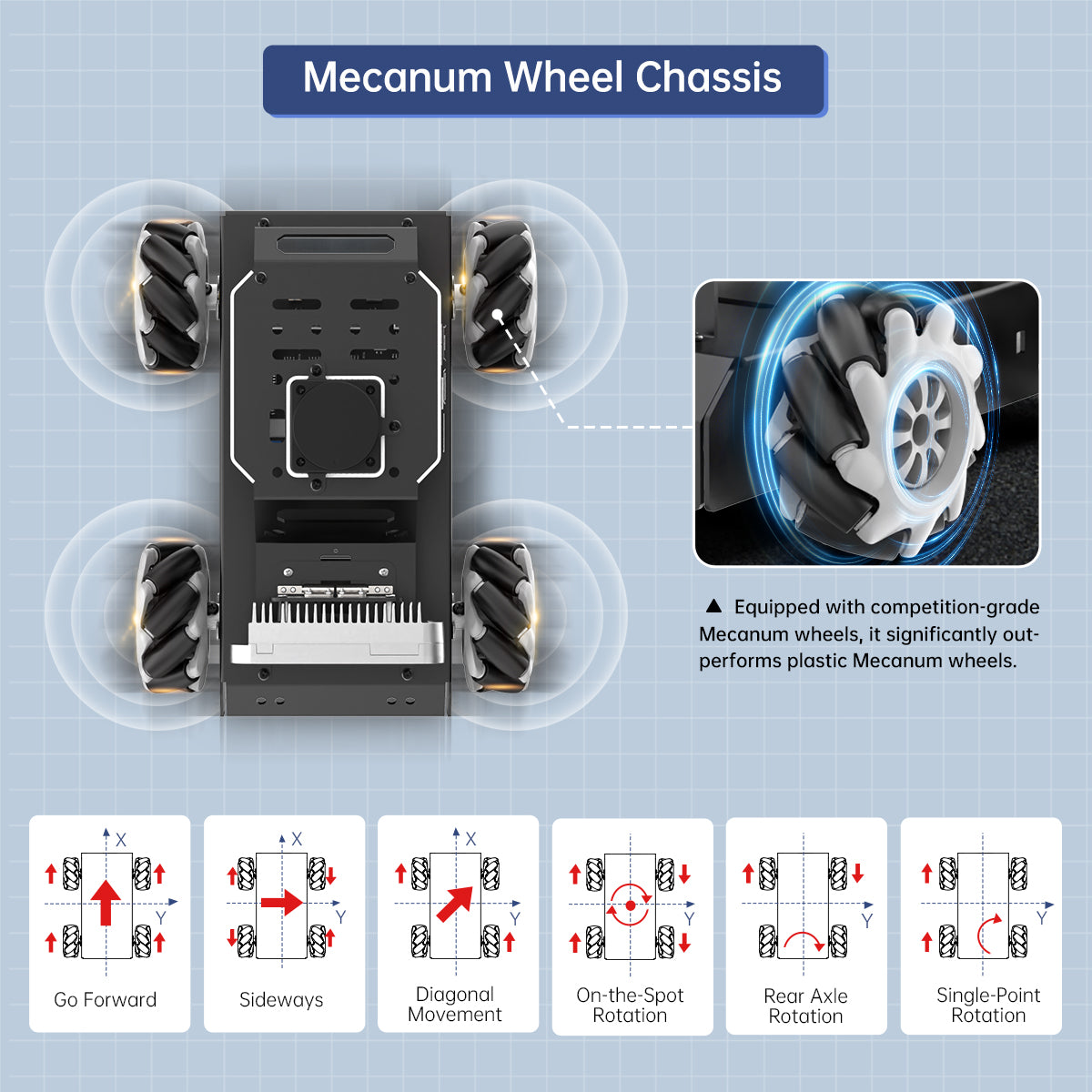 Mecanum Wheel Chassis

▲ Equipped with competition-grade Mecanum wheels, it significantly outperforms plastic Mecanum wheels.

X
Y
Go Forward

X
Y
Sideways

X
Y
Diagonal Movement

Y
On-the-Spot Rotation

Y
Rear Axle Rotation

Y
Single-Point Rotation